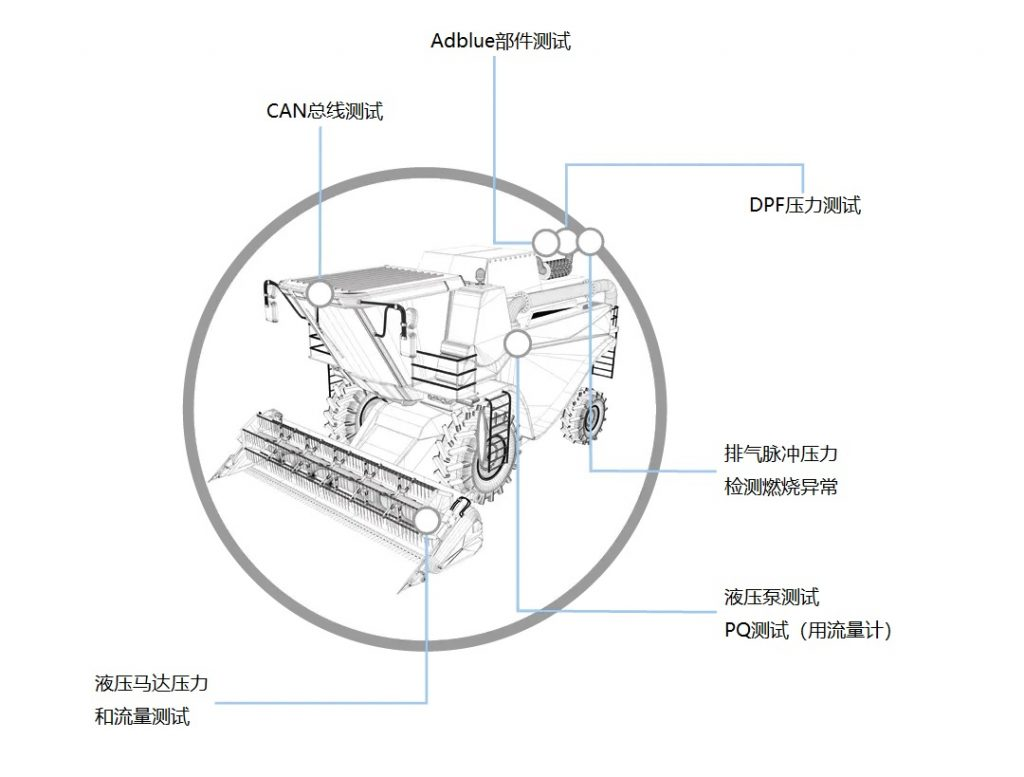 Adblue部件测试

CAN总线测试

DPF压力测试

排气脉冲压力
检测燃烧异常

液压泵测试
PQ测试（用流量计）

液压马达压力
和流量测试